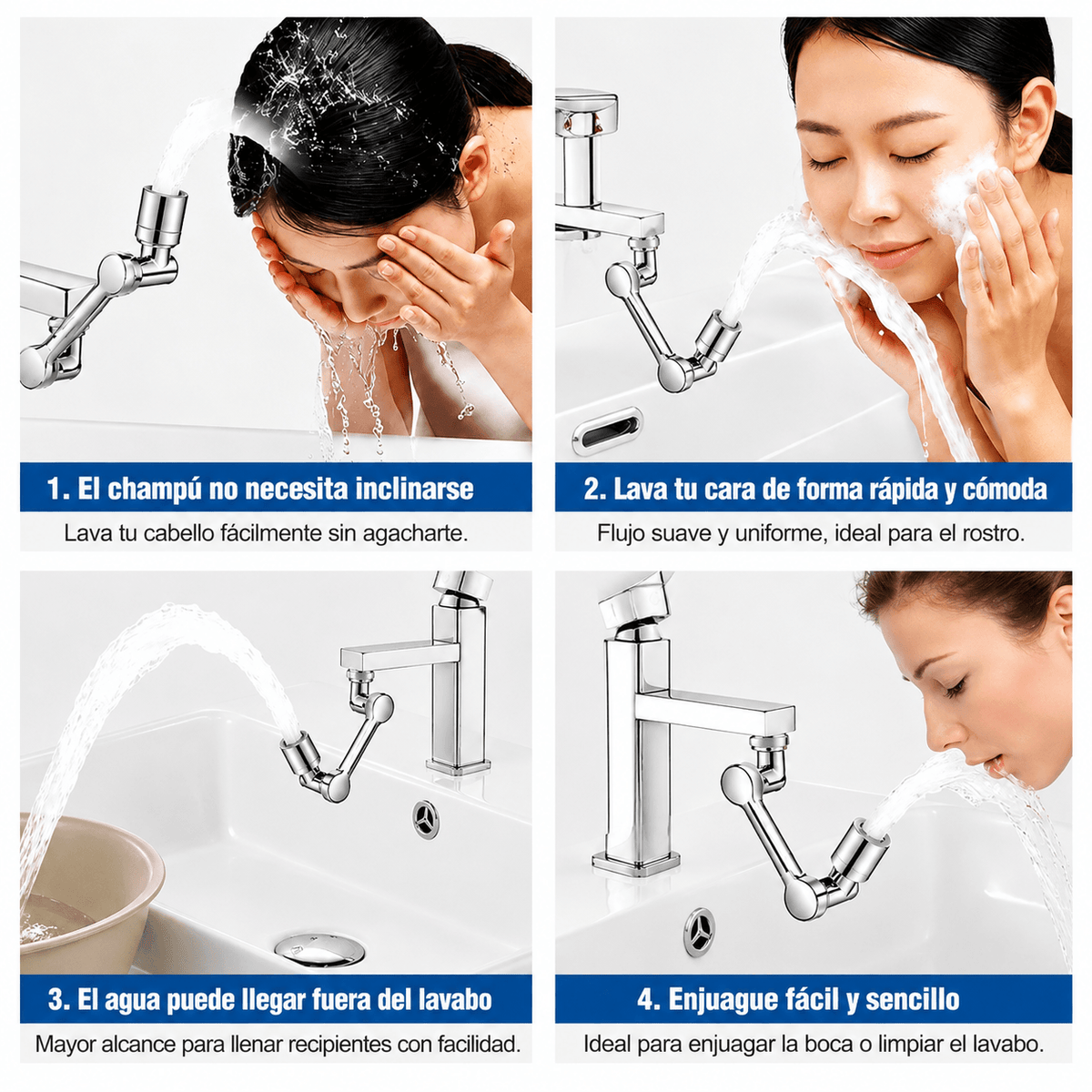 1. El champú no necesita inclinarse
Lava tu cabello fácilmente sin agacharte.

2. Lava tu cara de forma rápida y cómoda
Flujo suave y uniforme, ideal para el rostro.

3. El agua puede llegar fuera del lavabo
Mayor alcance para llenar recipientes con facilidad.

4. Enjuague fácil y sencillo
Ideal para enjuagar la boca o limpiar el lavabo.